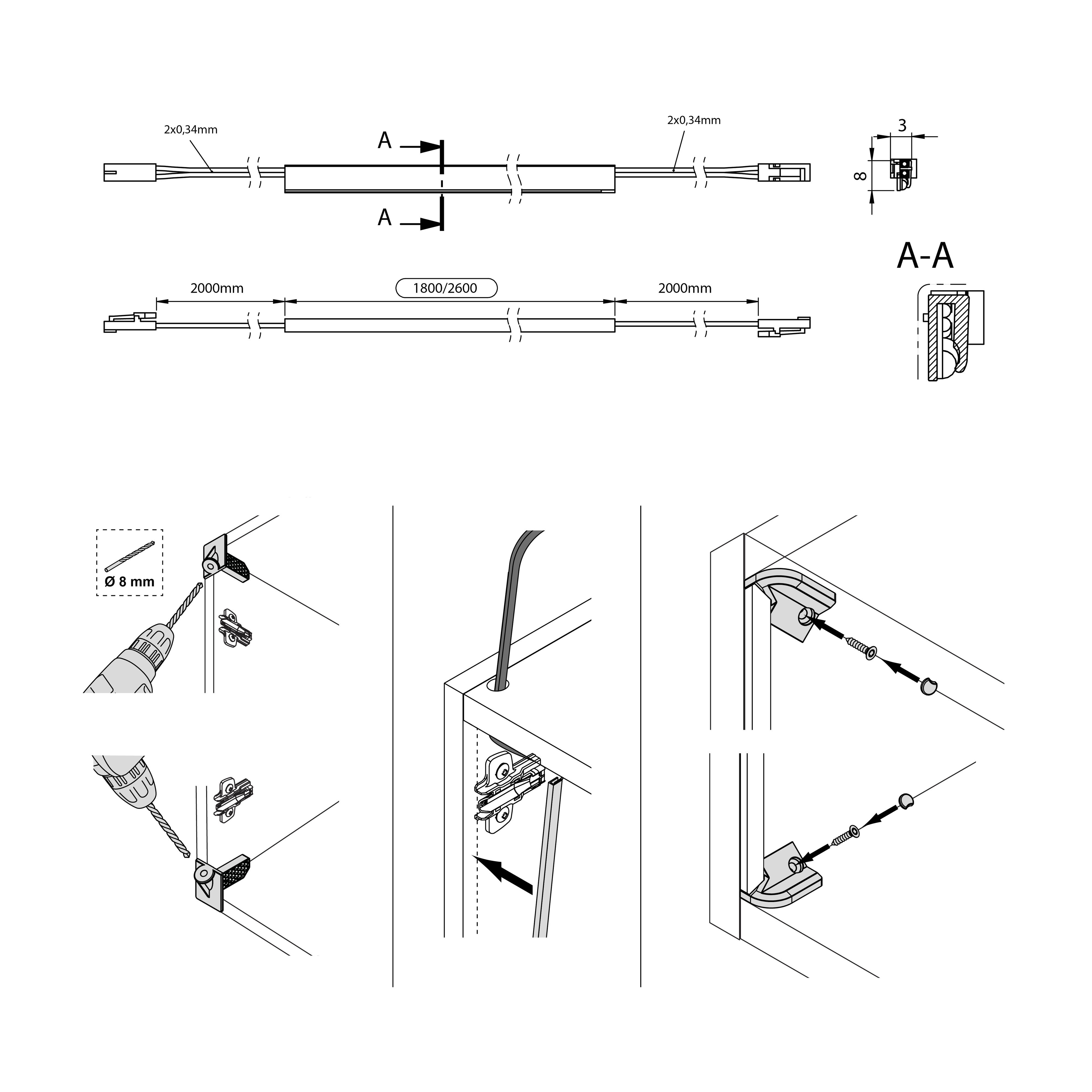 2x0,34mm

A

A

2x0,34mm

3

8

A-A

2000mm

1800/2600

2000mm

Ø 8 mm